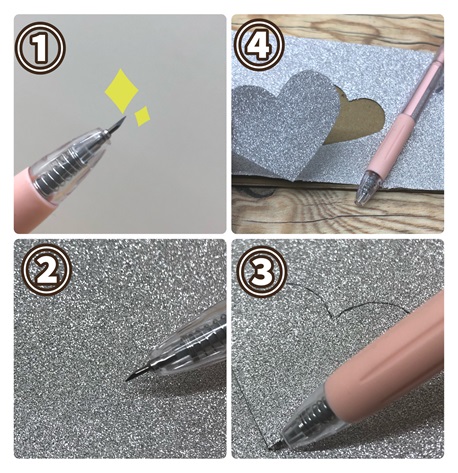 ①
④
②
③